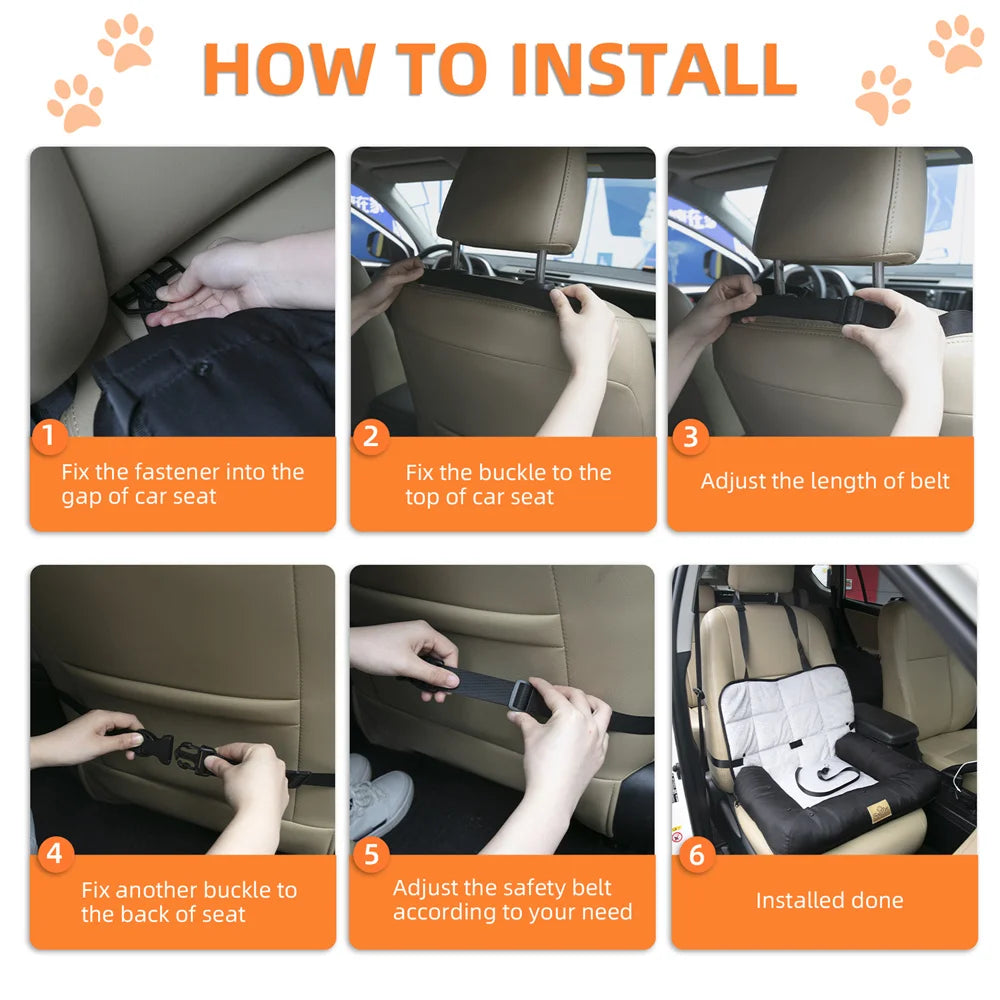 HOW TO INSTALL

1
Fix the fastener into the gap of car seat

2
Fix the buckle to the top of car seat

3
Adjust the length of belt

4
Fix another buckle to the back of seat

5
Adjust the safety belt according to your need

6
Installed done