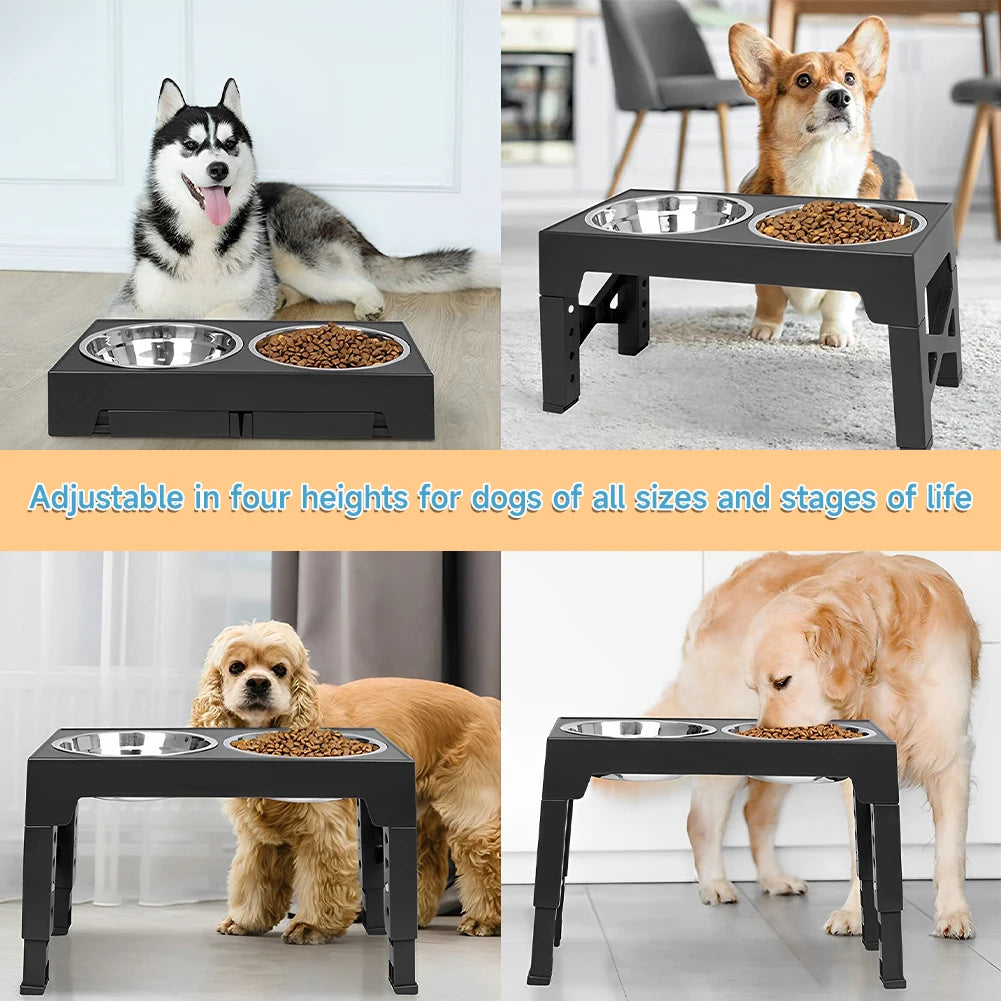 Adjustable in four heights for dogs of all sizes and stages of life